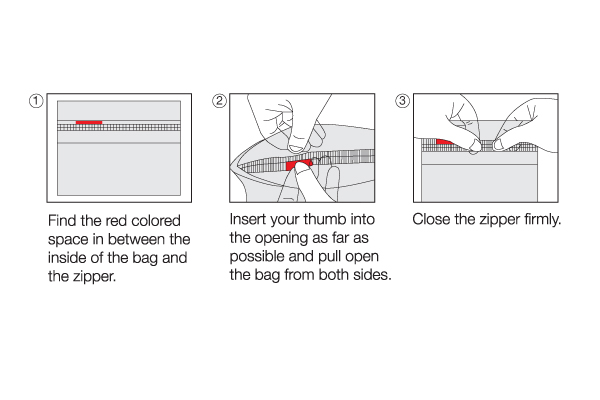 ①

Find the red colored space in between the inside of the bag and the zipper.

②

Insert your thumb into the opening as far as possible and pull open the bag from both sides.

③

Close the zipper firmly.